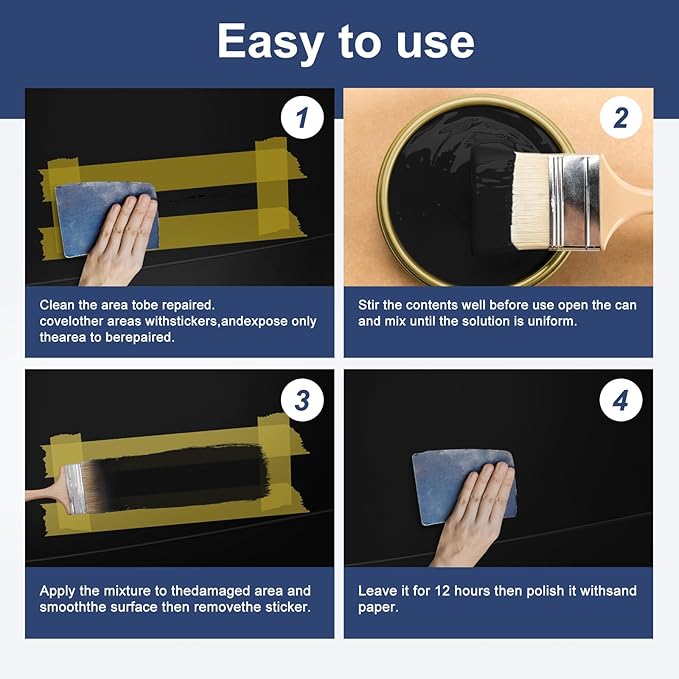 Easy to use

1

Clean the area tobe repaired. covelother areas withstickers,andexpose only thearea to berepaired.

2

Stir the contents well before use open the can and mix until the solution is uniform.

3

Apply the mixture to thedamaged area and smooththe surface then removethe sticker.

4

Leave it for 12 hours then polish it withsand paper.