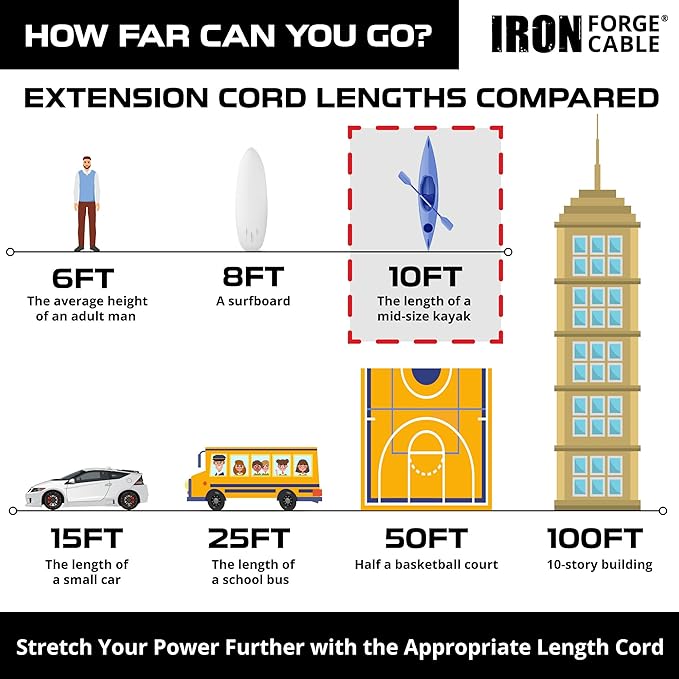 HOW FAR CAN YOU GO?

IRON FORGE® CABLE

EXTENSION CORD LENGTHS COMPARED

6FT
The average height of an adult man

8FT
A surfboard

10FT
The length of a mid-size kayak

15FT
The length of a small car

25FT
The length of a school bus

50FT
Half a basketball court

100FT
10-story building

Stretch Your Power Further with the Appropriate Length Cord