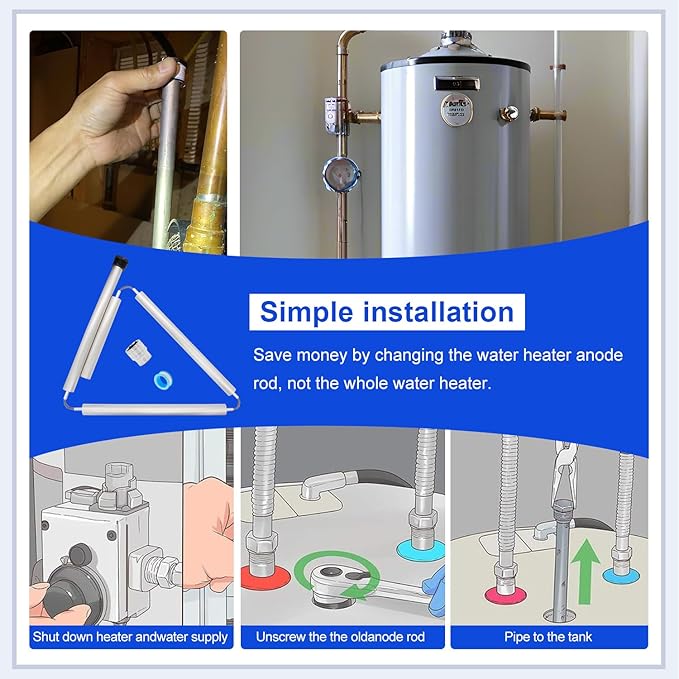 Simple installation

Save money by changing the water heater anode rod, not the whole water heater.

Shut down heater andwater supply

Unscrew the the oldanode rod

Pipe to the tank