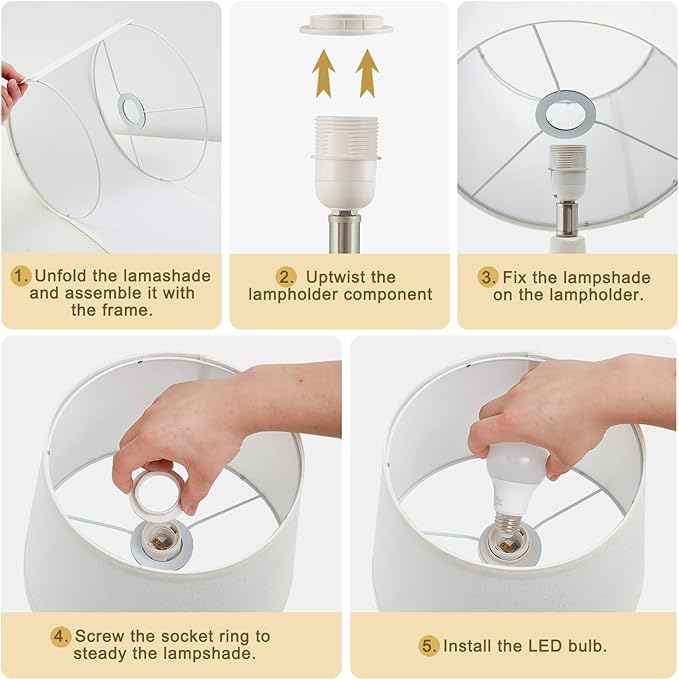 1. Unfold the lamashade and assemble it with the frame.

2. Uptwist the lampholder component

3. Fix the lampshade on the lampholder.

4. Screw the socket ring to steady the lampshade.

5. Install the LED bulb.