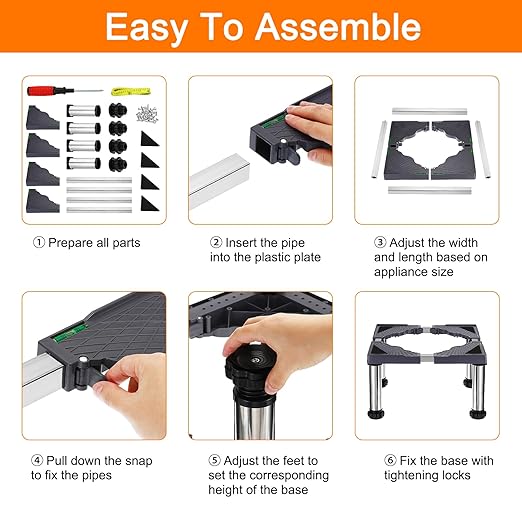 Easy To Assemble

① Prepare all parts

② Insert the pipe into the plastic plate

③ Adjust the width and length based on appliance size

④ Pull down the snap to fix the pipes

⑤ Adjust the feet to set the corresponding height of the base

⑥ Fix the base with tightening locks