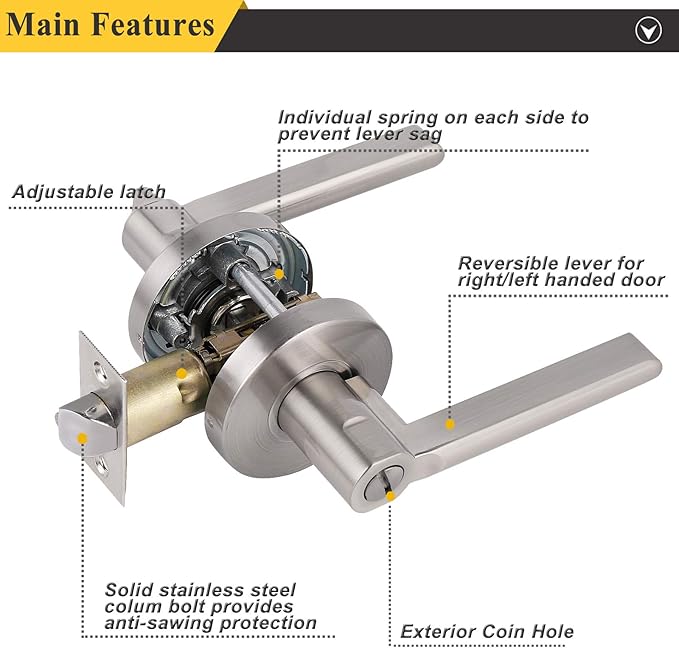 Main Features

Individual spring on each side to prevent lever sag

Adjustable latch

Reversible lever for right/left handed door

Solid stainless steel colum bolt provides anti-sawing protection

Exterior Coin Hole