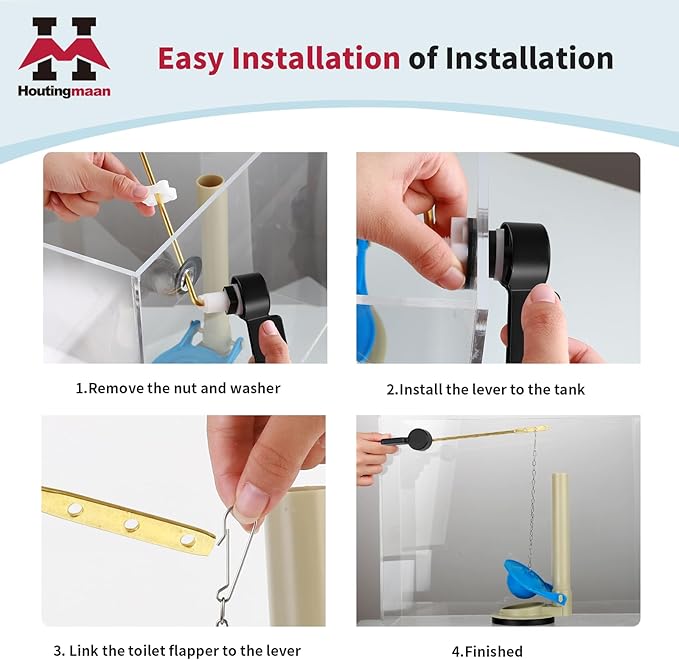 Houtingmaan

Easy Installation of Installation

1.Remove the nut and washer

2.Install the lever to the tank

3. Link the toilet flapper to the lever

4.Finished