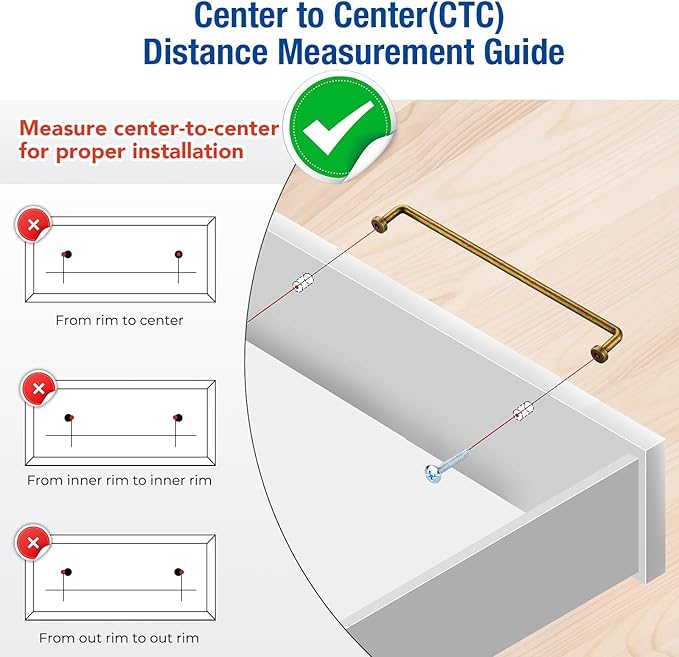 Center to Center(CTC)
Distance Measurement Guide

Measure center-to-center for proper installation

From rim to center

From inner rim to inner rim

From out rim to out rim