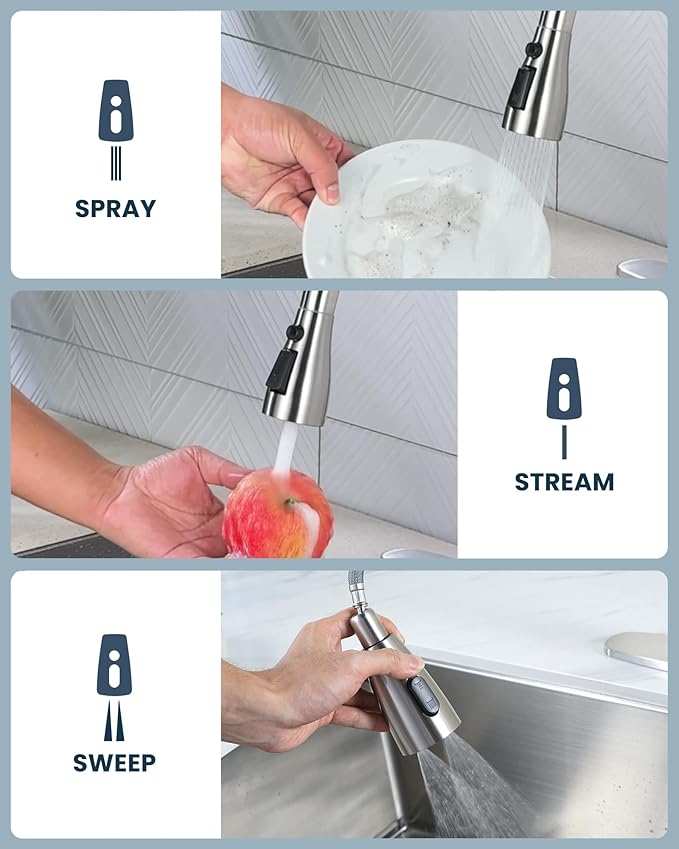 SPRAY

STREAM

SWEEP