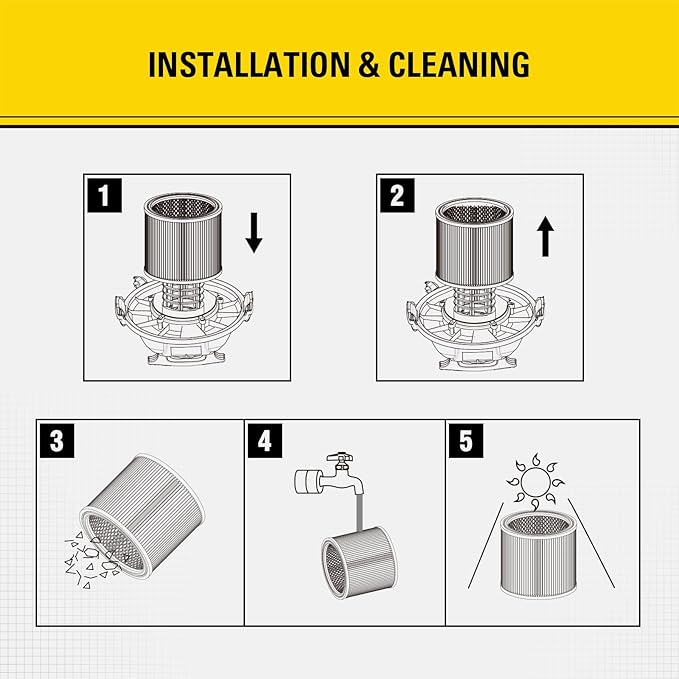 INSTALLATION & CLEANING

1

2

3

4

5