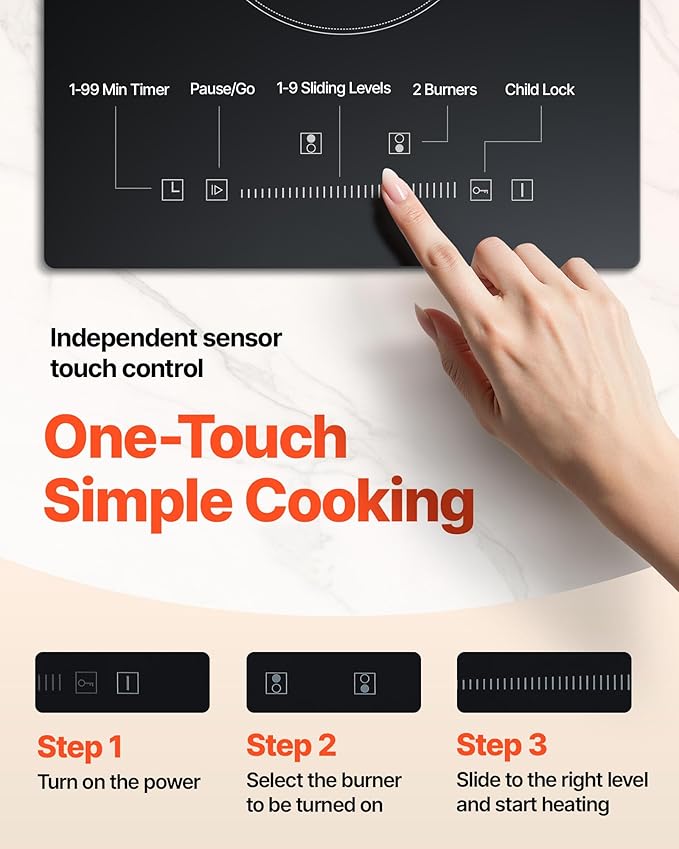 1-99 Min Timer
Pause/Go
1-9 Sliding Levels
2 Burners
Child Lock

Independent sensor touch control

One-Touch Simple Cooking

Step 1
Turn on the power

Step 2
Select the burner to be turned on

Step 3
Slide to the right level and start heating