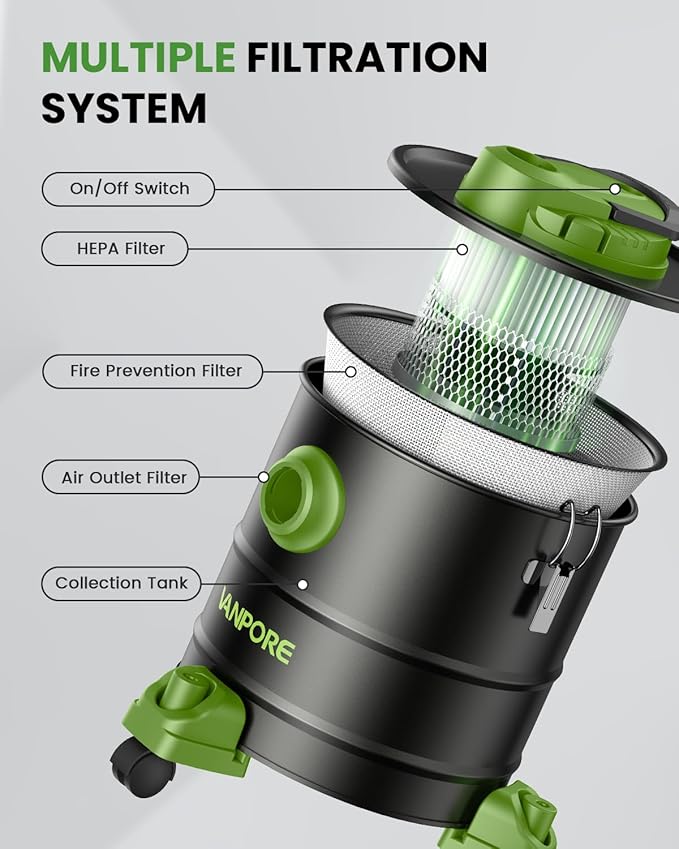 MULTIPLE FILTRATION SYSTEM

On/Off Switch

HEPA Filter

Fire Prevention Filter

Air Outlet Filter

Collection Tank

VANPORE