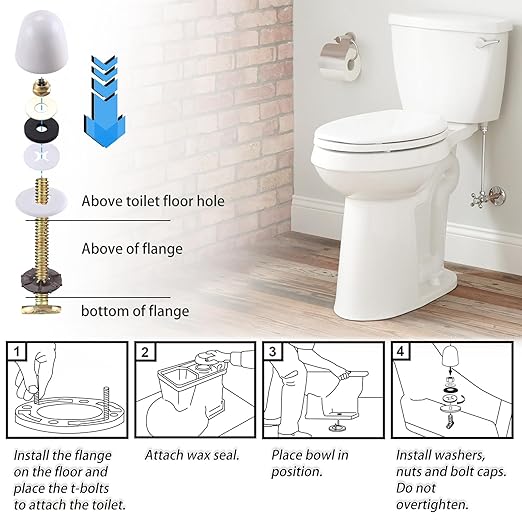 Above toilet floor hole

Above of flange

bottom of flange

1

Install the flange on the floor and place the t-bolts to attach the toilet.

2

Attach wax seal.

3

Place bowl in position.

4

Install washers, nuts and bolt caps. Do not overtighten.