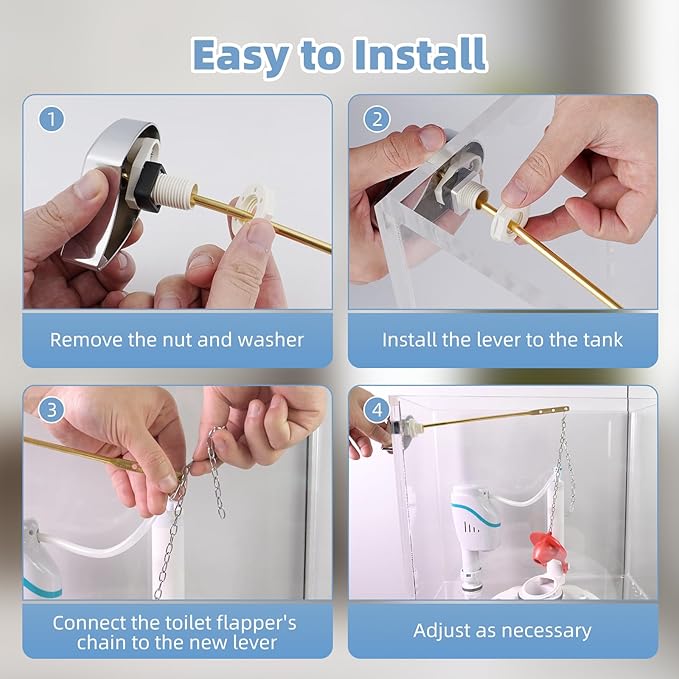 Easy to Install

1

Remove the nut and washer

2

Install the lever to the tank

3

Connect the toilet flapper's chain to the new lever

4

Adjust as necessary