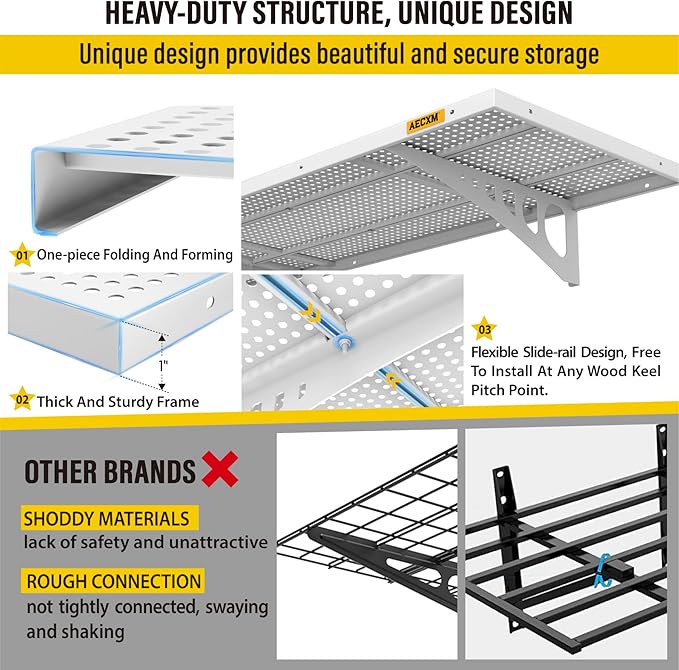 HEAVY-DUTY STRUCTURE, UNIQUE DESIGN

Unique design provides beautiful and secure storage

AECXM

01 One-piece Folding And Forming

1"

02 Thick And Sturdy Frame

03

Flexible Slide-rail Design, Free To Install At Any Wood Keel Pitch Point.

OTHER BRANDS

SHODDY MATERIALS

lack of safety and unattractive

ROUGH CONNECTION

not tightly connected, swaying and shaking