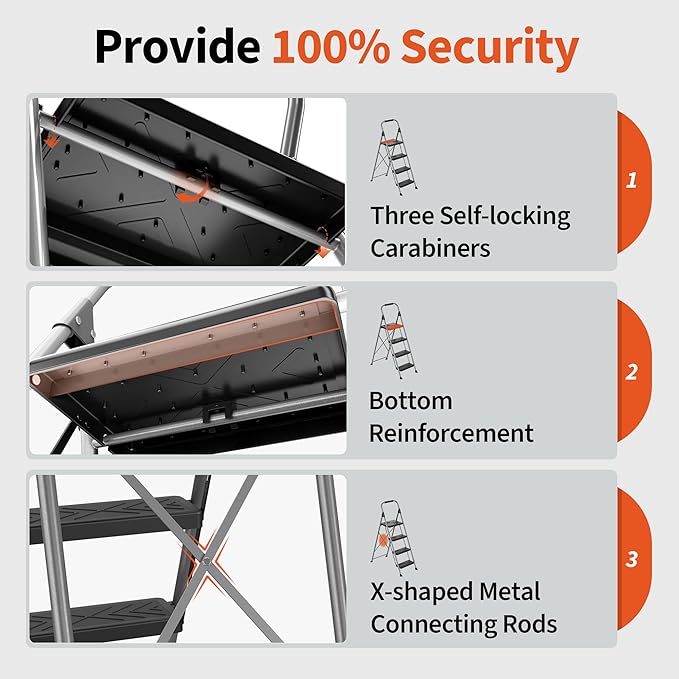 Provide 100% Security

Three Self-locking Carabiners

1

Bottom Reinforcement

2

X-shaped Metal Connecting Rods

3