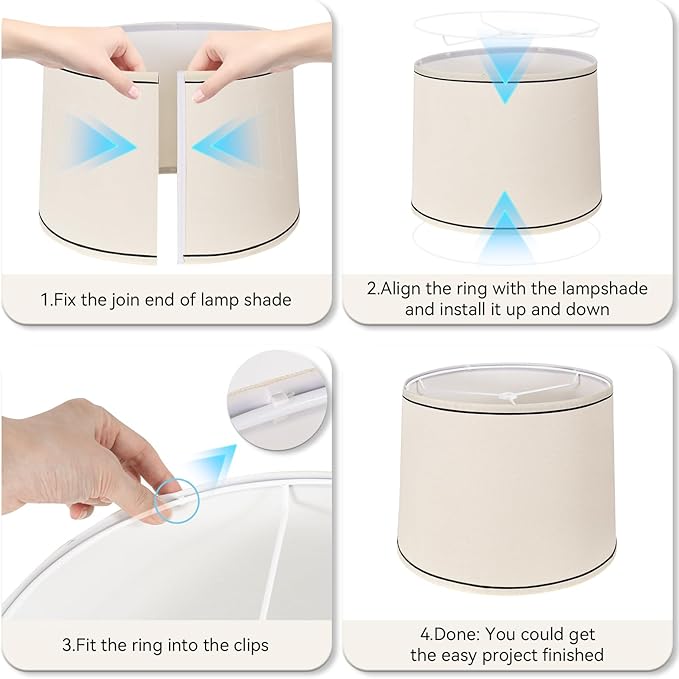 1.Fix the join end of lamp shade

2.Align the ring with the lampshade and install it up and down

3.Fit the ring into the clips

4.Done: You could get the easy project finished