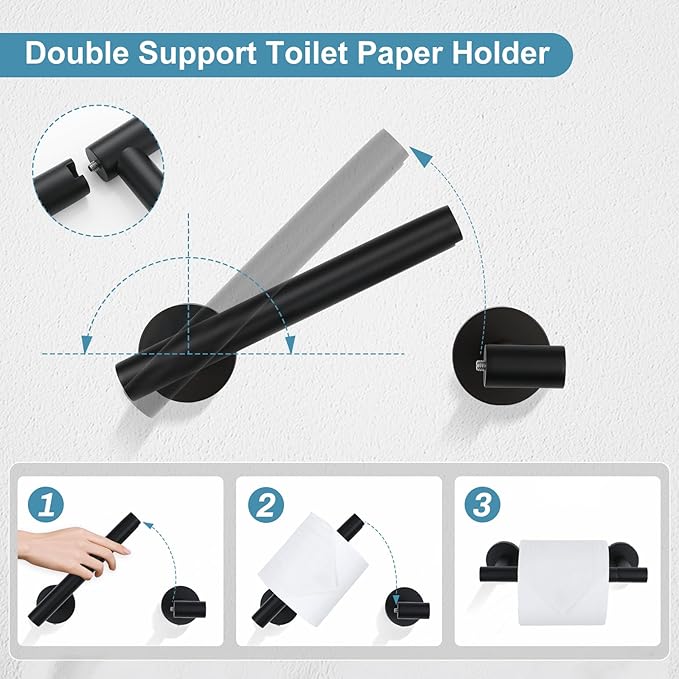 Double Support Toilet Paper Holder

1

2

3