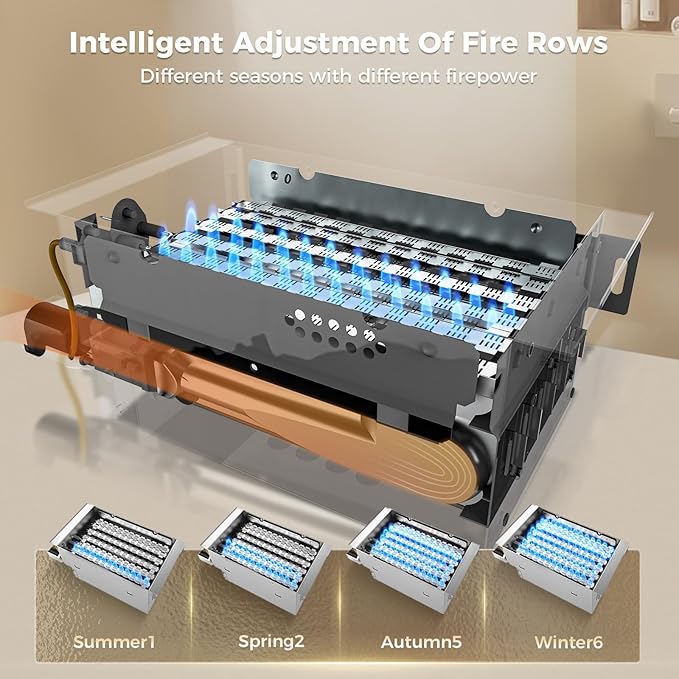 Intelligent Adjustment Of Fire Rows
Different seasons with different firepower

Summer1
Spring2
Autumn5
Winter6