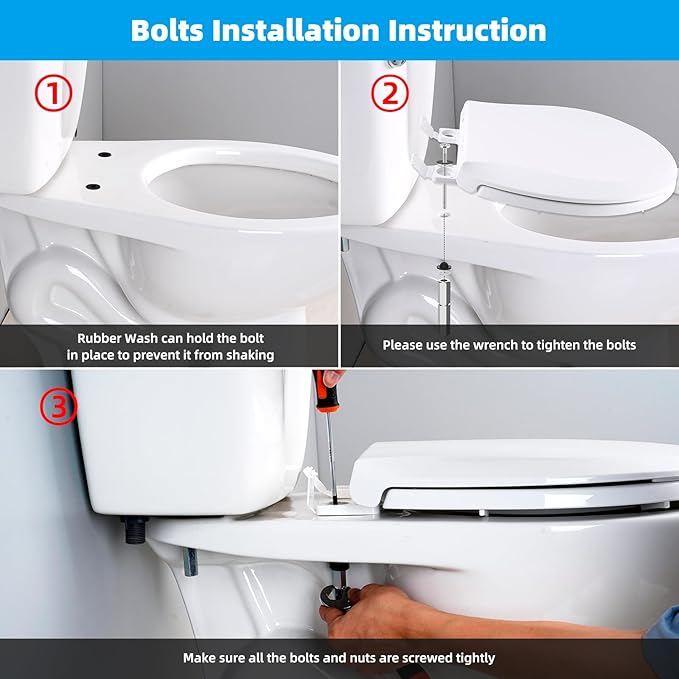 Bolts Installation Instruction

①

Rubber Wash can hold the bolt in place to prevent it from shaking

②

Please use the wrench to tighten the bolts

③

Make sure all the bolts and nuts are screwed tightly