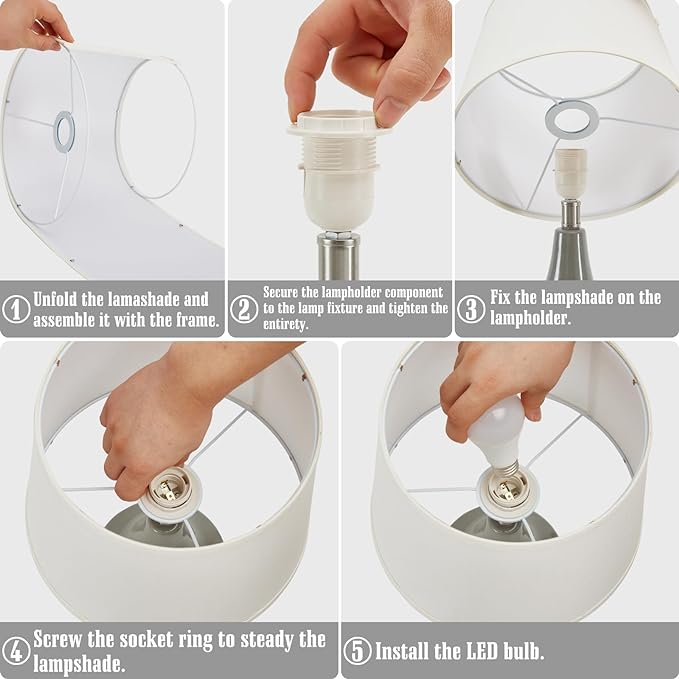 1 Unfold the lamashade and assemble it with the frame.

2 Secure the lampholder component to the lamp fixture and tighten the entirety.

3 Fix the lampshade on the lampholder.

4 Screw the socket ring to steady the lampshade.

5 Install the LED bulb.