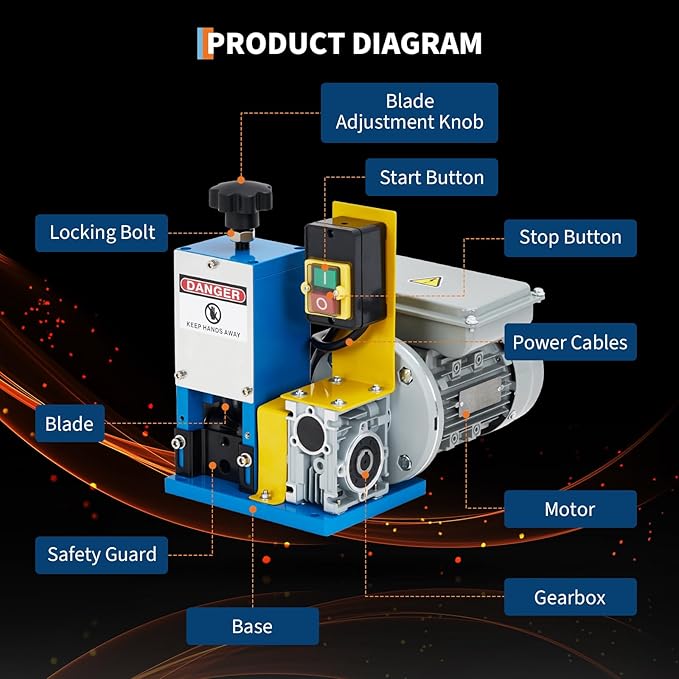 PRODUCT DIAGRAM

Blade Adjustment Knob

Start Button

Locking Bolt

Stop Button

DANGER
KEEP HANDS AWAY

Power Cables

Blade

Motor

Safety Guard

Gearbox

Base