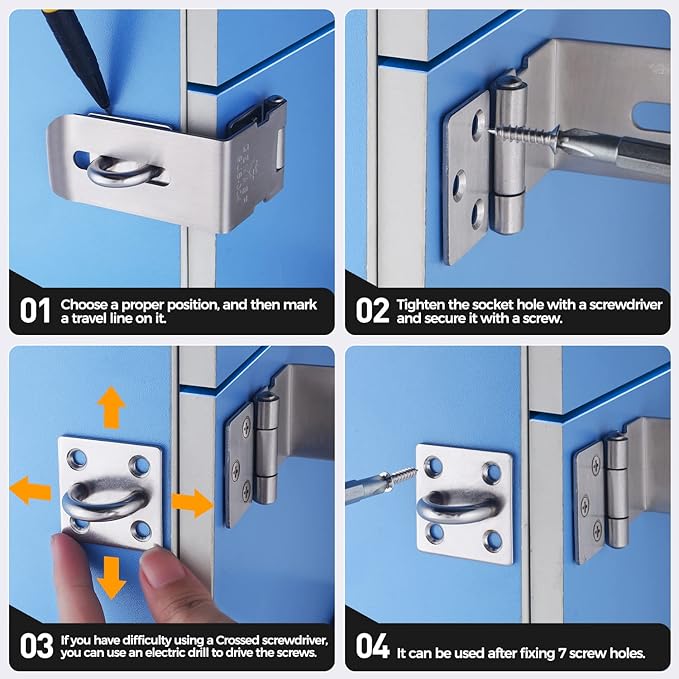 01 Choose a proper position, and then mark a travel line on it.

02 Tighten the socket hole with a screwdriver and secure it with a screw.

03 If you have difficulty using a Crossed screwdriver, you can use an electric drill to drive the screws.

04 It can be used after fixing 7 screw holes.