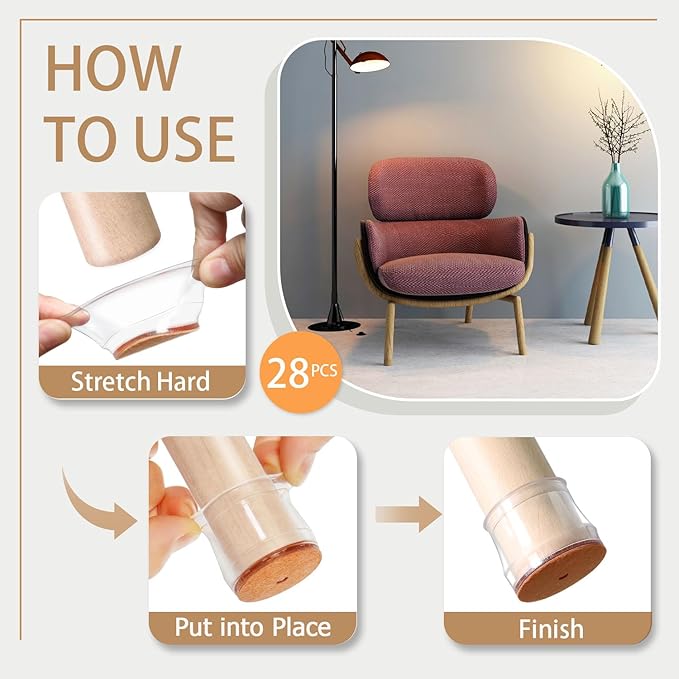 HOW TO USE

Stretch Hard

28 PCS

Put into Place

Finish