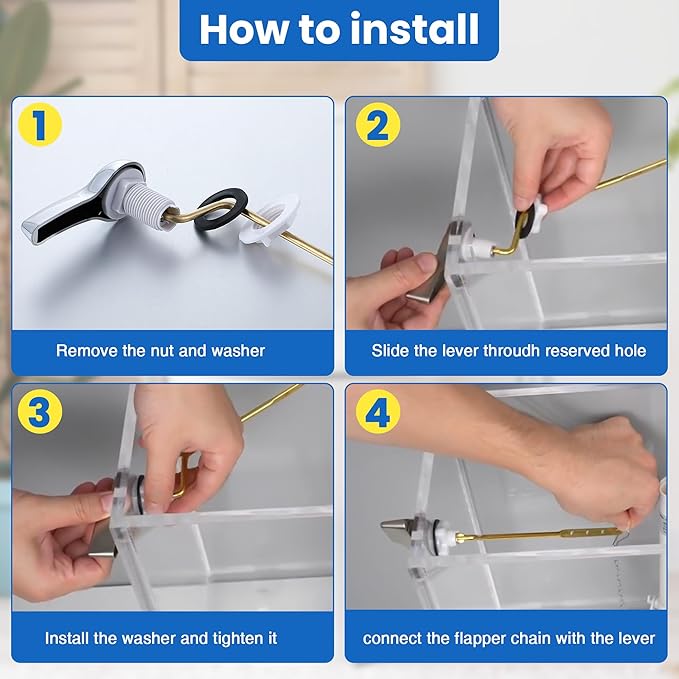 How to install

1

Remove the nut and washer

2

Slide the lever throudh reserved hole

3

Install the washer and tighten it

4

connect the flapper chain with the lever