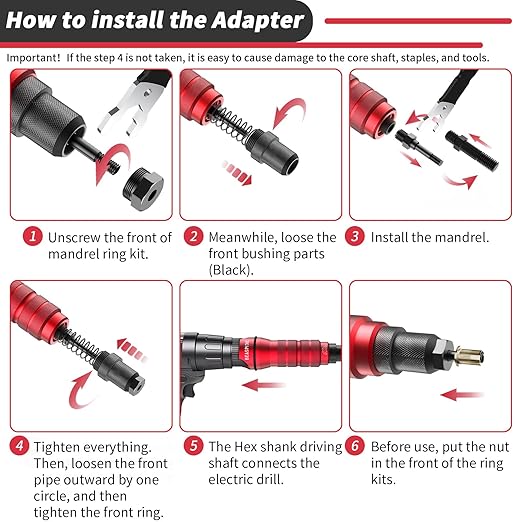 How to install the Adapter

Important! If the step 4 is not taken, it is easy to cause damage to the core shaft, staples, and tools.

1 Unscrew the front of mandrel ring kit.

2 Meanwhile, loose the front bushing parts (Black).

3 Install the mandrel.

4 Tighten everything. Then, loosen the front pipe outward by one circle, and then tighten the front ring.

5 The Hex shank driving shaft connects the electric drill.

6 Before use, put the nut in the front of the ring kits.