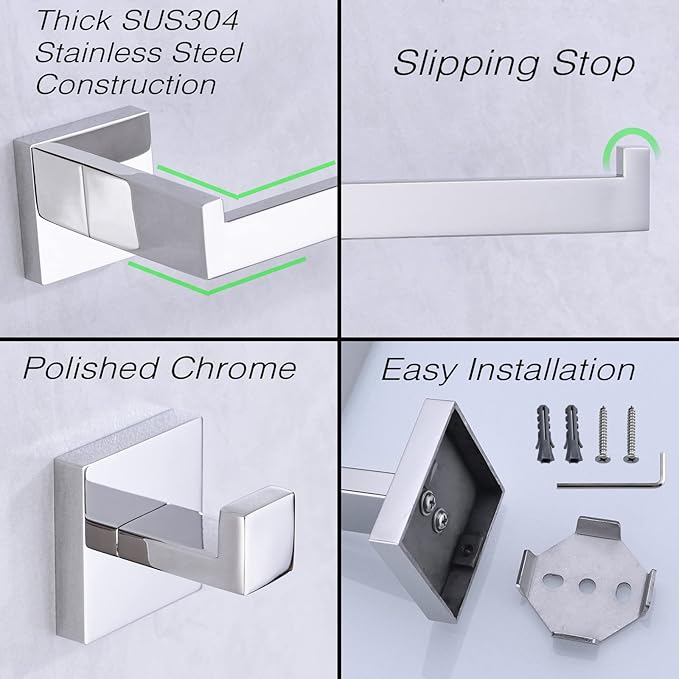 Thick SUS304 Stainless Steel Construction

Slipping Stop

Polished Chrome

Easy Installation