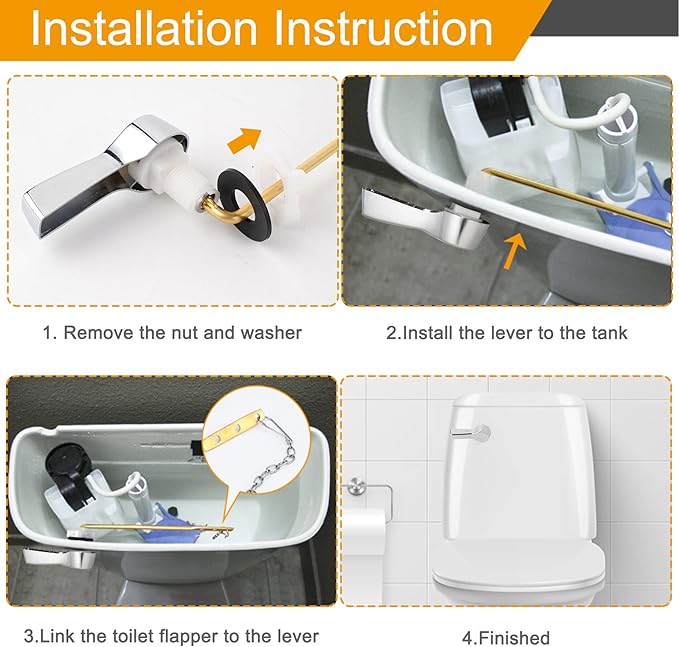 Installation Instruction

1. Remove the nut and washer

2.Install the lever to the tank

3.Link the toilet flapper to the lever

4.Finished