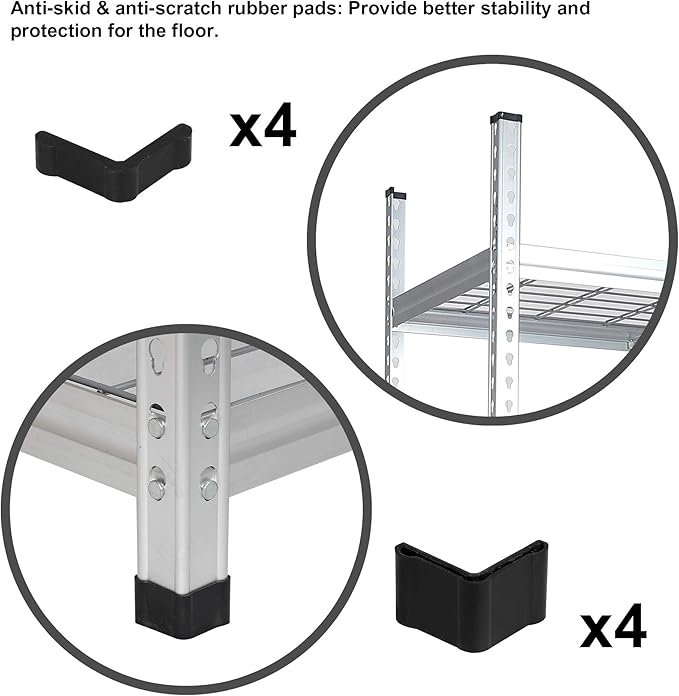 Anti-skid & anti-scratch rubber pads: Provide better stability and protection for the floor.

x4

x4