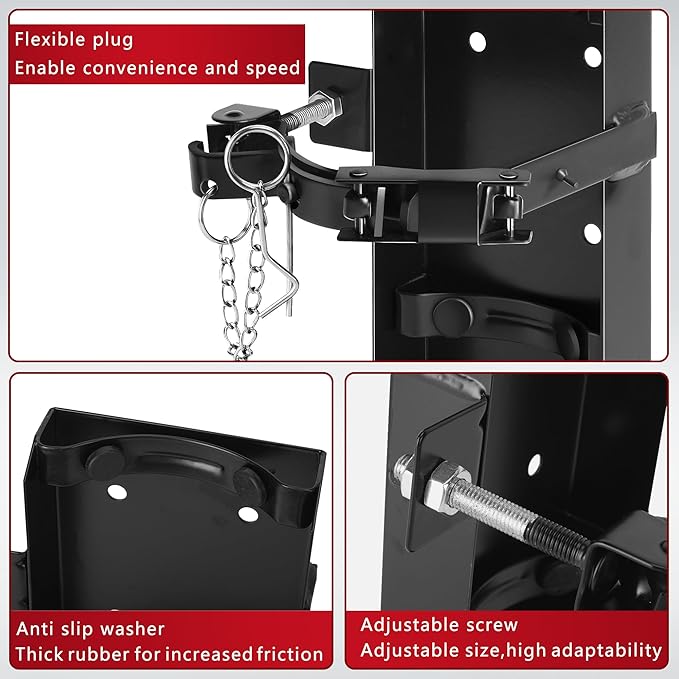 Flexible plug
Enable convenience and speed

Anti slip washer
Thick rubber for increased friction

Adjustable screw
Adjustable size,high adaptability