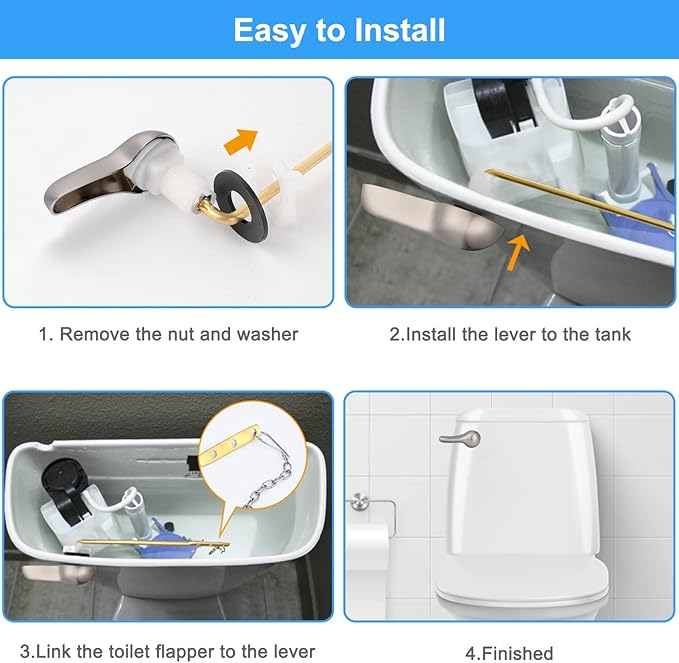 Easy to Install

1. Remove the nut and washer

2.Install the lever to the tank

3.Link the toilet flapper to the lever

4.Finished