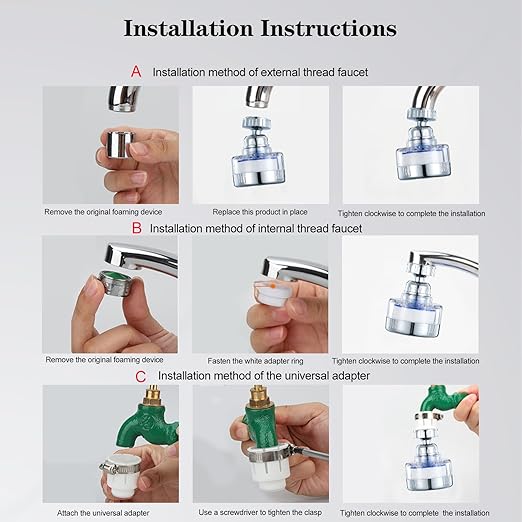 Installation Instructions

A Installation method of external thread faucet

Remove the original foaming device

Replace this product in place

Tighten clockwise to complete the installation

B Installation method of internal thread faucet

Remove the original foaming device

Fasten the white adapter ring

Tighten clockwise to complete the installation

C Installation method of the universal adapter

Attach the universal adapter

Use a screwdriver to tighten the clasp

Tighten clockwise to complete the installation