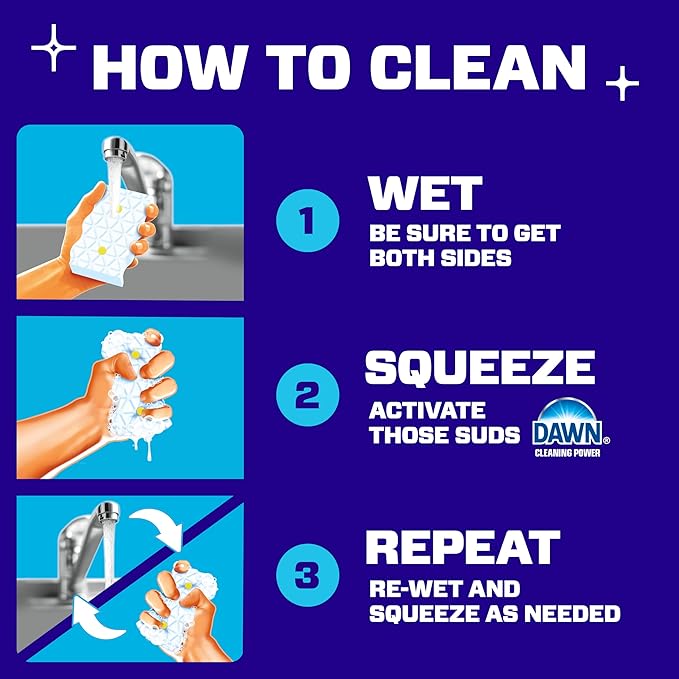 HOW TO CLEAN

1 WET
BE SURE TO GET BOTH SIDES

2 SQUEEZE
ACTIVATE THOSE SUDS DAWN® CLEANING POWER

3 REPEAT
RE-WET AND SQUEEZE AS NEEDED