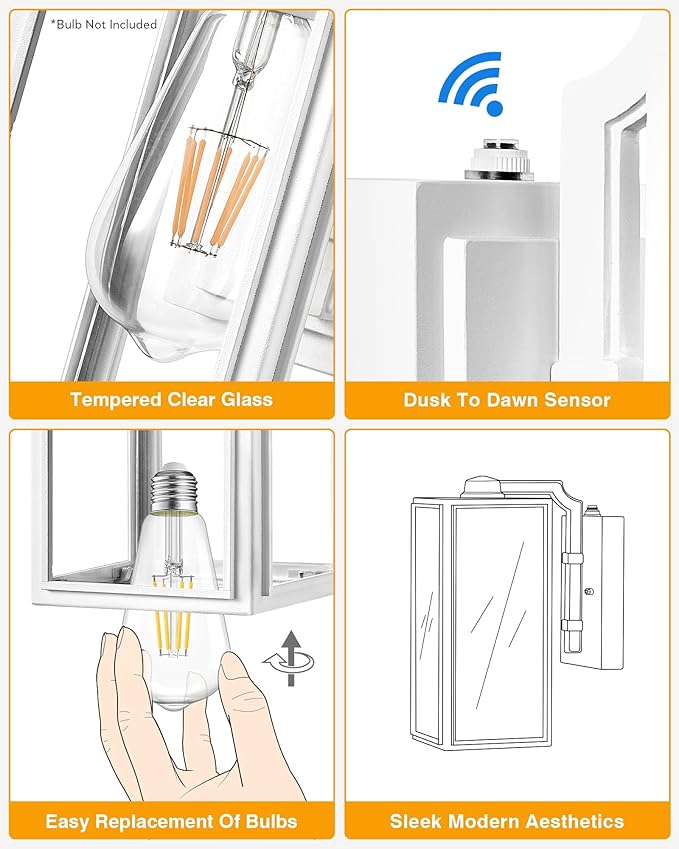 *Bulb Not Included

Tempered Clear Glass

Dusk To Dawn Sensor

Easy Replacement Of Bulbs

Sleek Modern Aesthetics