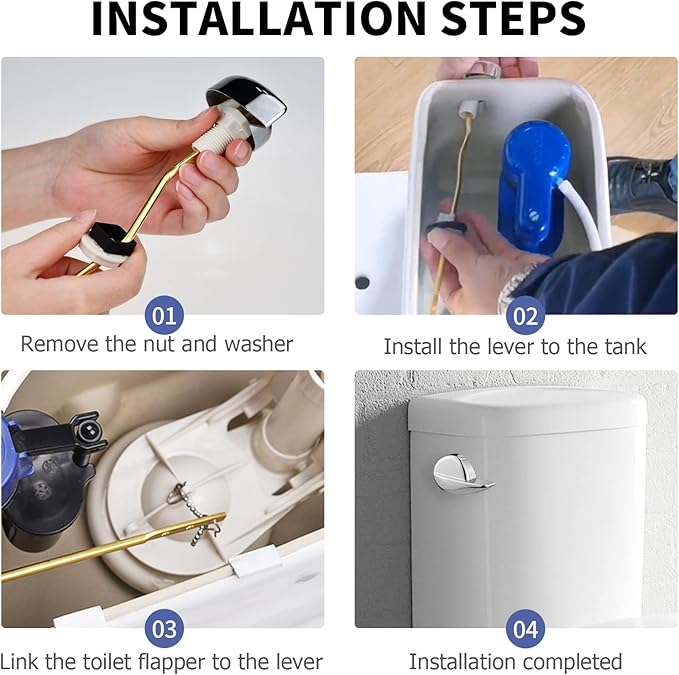 INSTALLATION STEPS

01
Remove the nut and washer

02
Install the lever to the tank

03
Link the toilet flapper to the lever

04
Installation completed