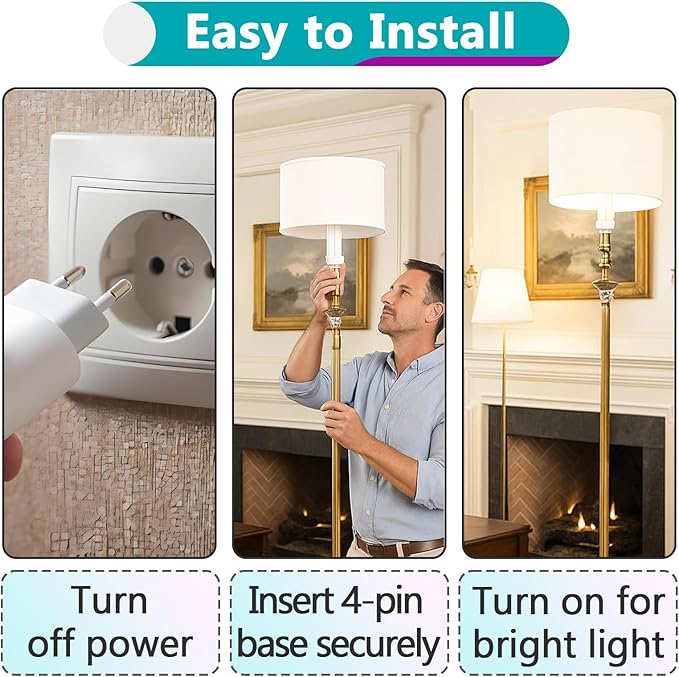 Easy to Install

Turn off power

Insert 4-pin base securely

Turn on for bright light