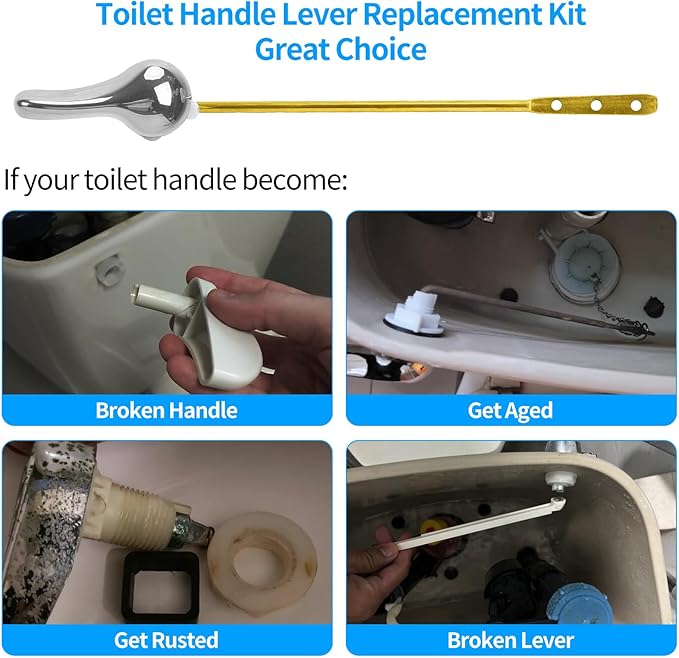 Toilet Handle Lever Replacement Kit
Great Choice

If your toilet handle become:

Broken Handle

Get Aged

Get Rusted

Broken Lever