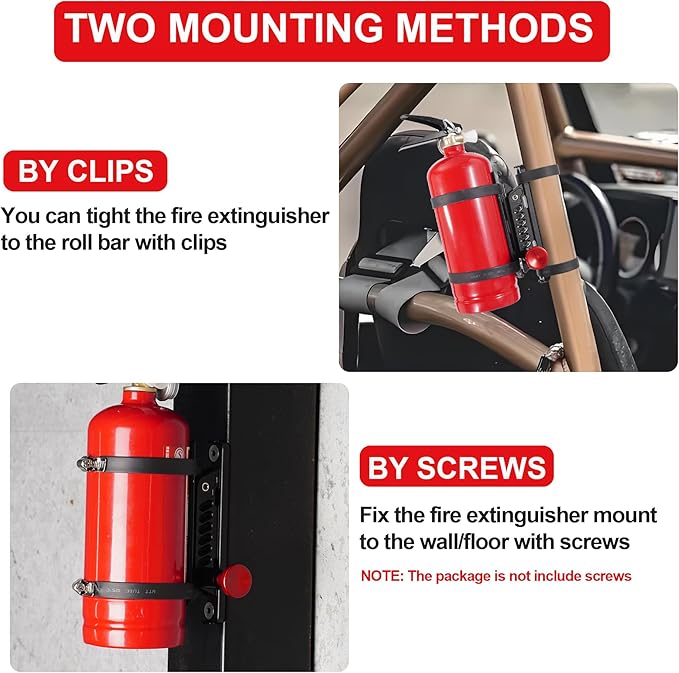 TWO MOUNTING METHODS

BY CLIPS

You can tight the fire extinguisher to the roll bar with clips

BY SCREWS

Fix the fire extinguisher mount to the wall/floor with screws

NOTE: The package is not include screws