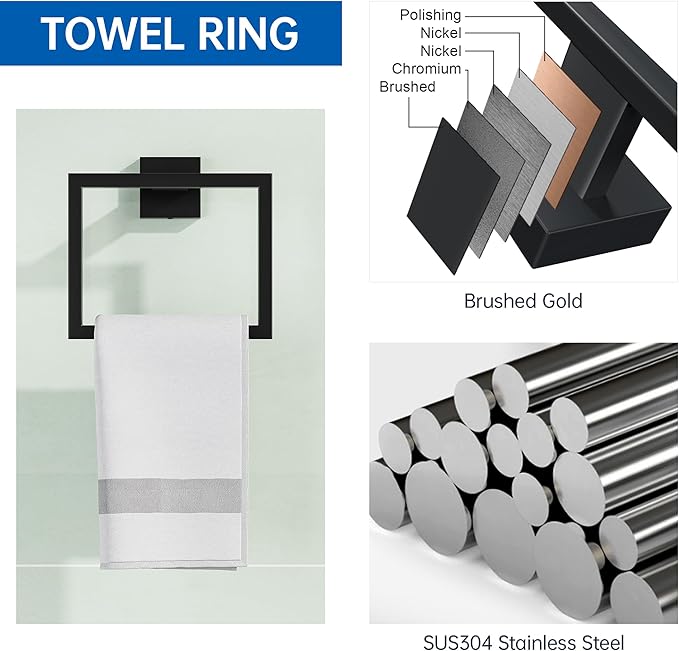 TOWEL RING

Polishing
Nickel
Nickel
Chromium
Brushed

Brushed Gold

SUS304 Stainless Steel