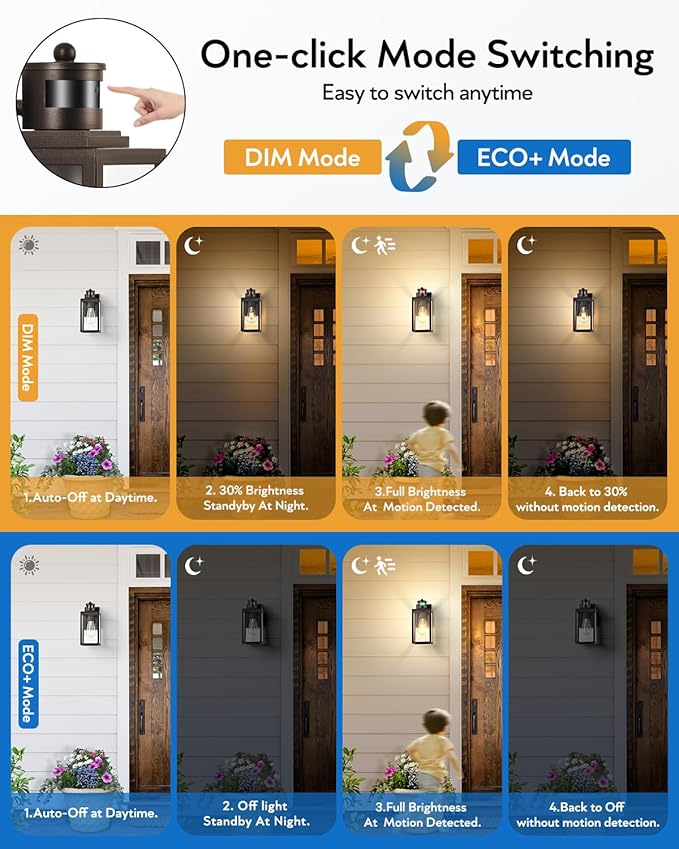 One-click Mode Switching

Easy to switch anytime

DIM Mode

ECO+ Mode

DIM Mode

1.Auto-Off at Daytime.

2. 30% Brightness Standyby At Night.

3.Full Brightness At Motion Detected.

4. Back to 30% without motion detection.

ECO+ Mode

1.Auto-Off at Daytime.

2. Off light Standby At Night.

3.Full Brightness At Motion Detected.

4.Back to Off without motion detection.