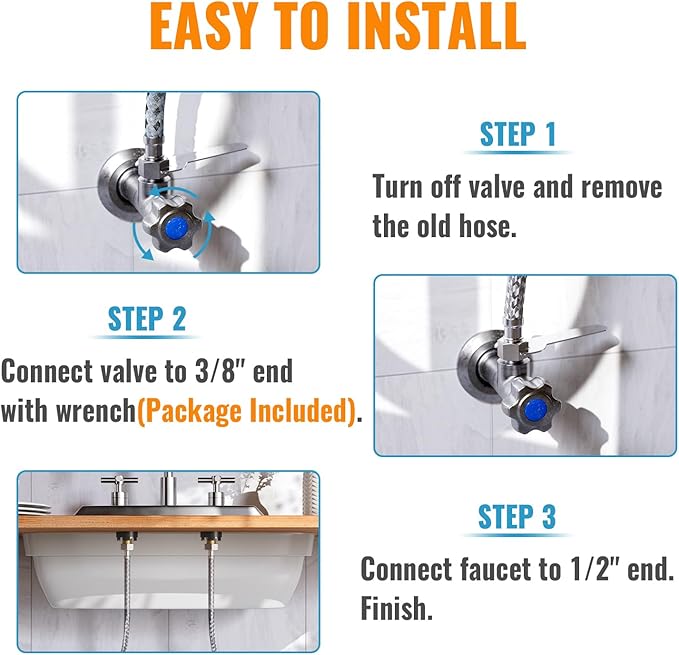 EASY TO INSTALL

STEP 1

Turn off valve and remove the old hose.

STEP 2

Connect valve to 3/8" end with wrench(Package Included).

STEP 3

Connect faucet to 1/2" end. Finish.