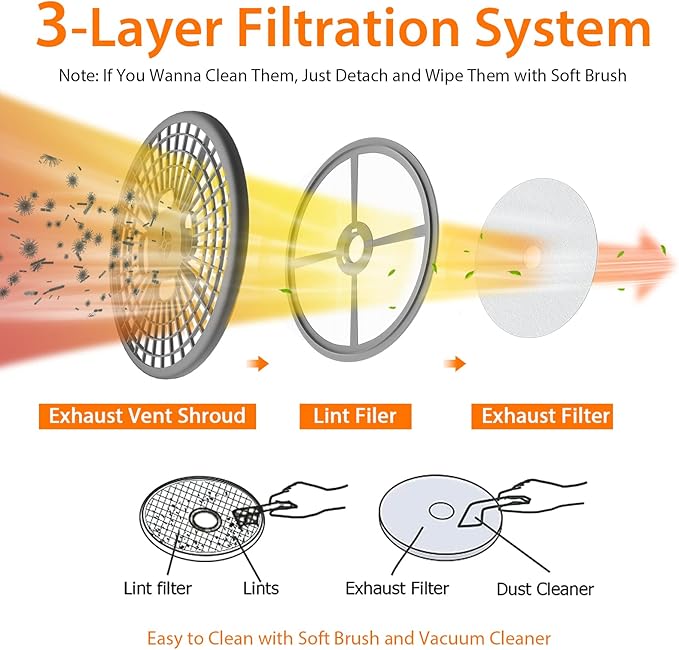 3-Layer Filtration System

Note: If You Wanna Clean Them, Just Detach and Wipe Them with Soft Brush

Exhaust Vent Shroud

Lint Filer

Exhaust Filter

Lint filter

Lints

Exhaust Filter

Dust Cleaner

Easy to Clean with Soft Brush and Vacuum Cleaner