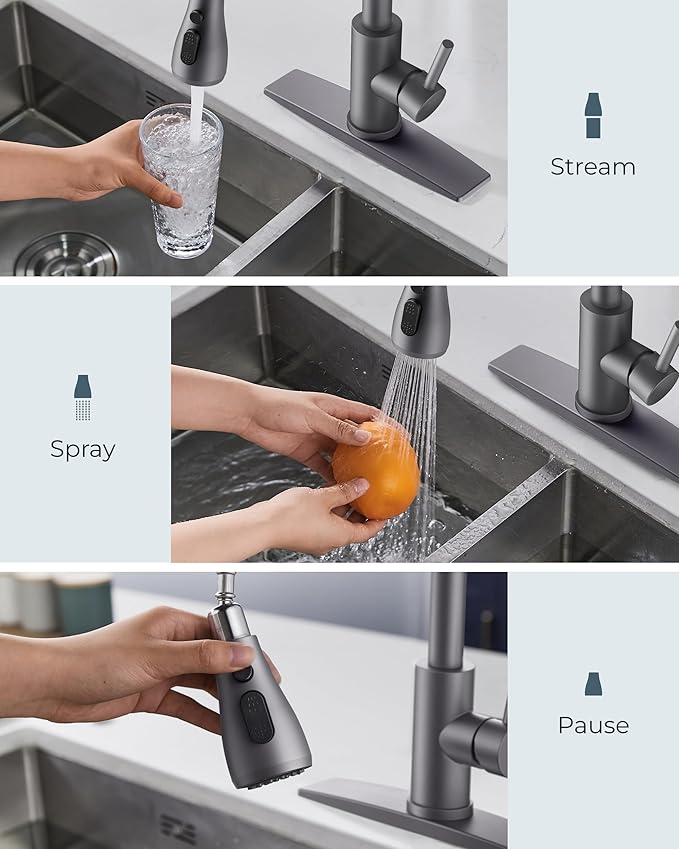 Stream

Spray

Pause