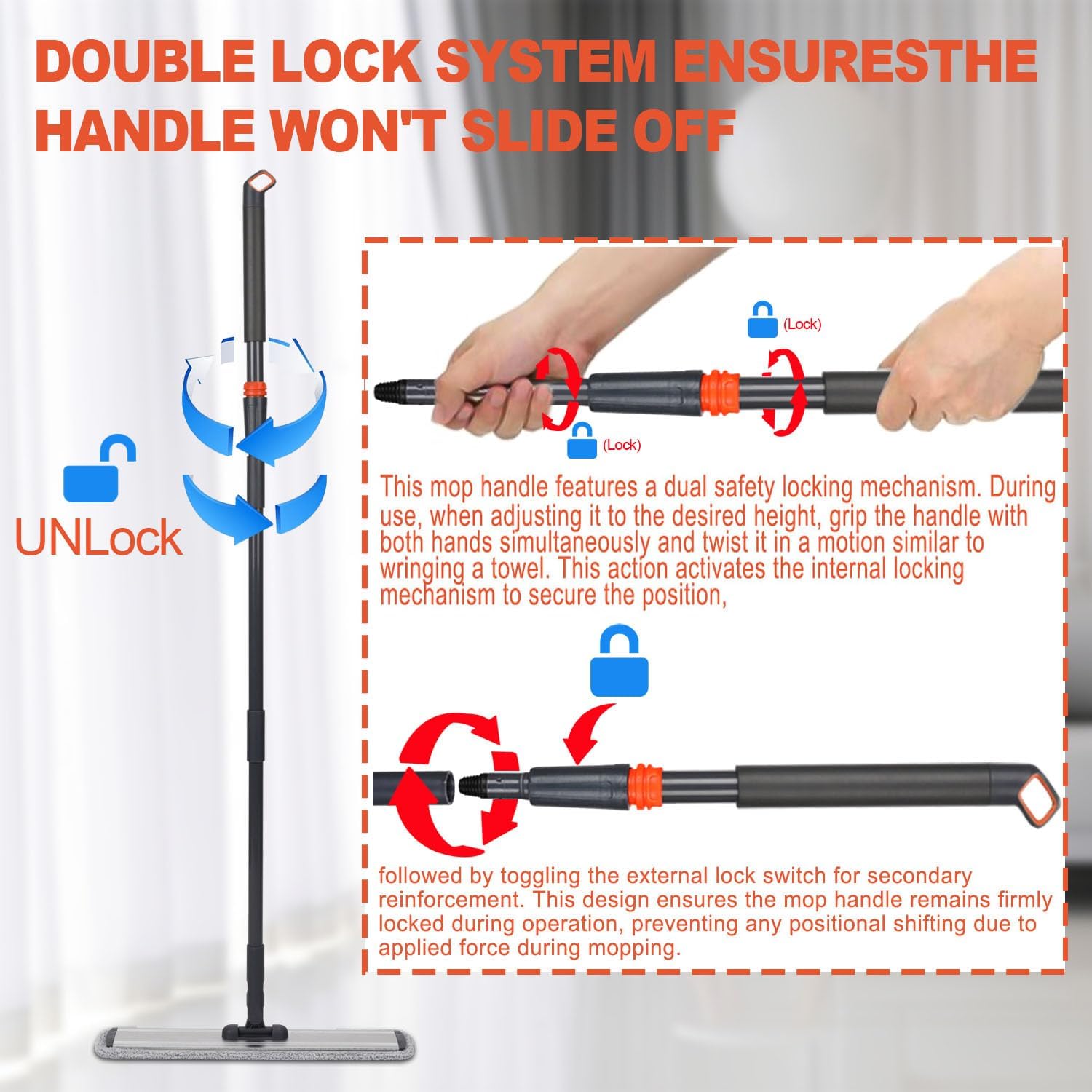 DOUBLE LOCK SYSTEM ENSURESTHE HANDLE WON'T SLIDE OFF

UNLock

(Lock)

(Lock)

This mop handle features a dual safety locking mechanism. During use, when adjusting it to the desired height, grip the handle with both hands simultaneously and twist it in a motion similar to wringing a towel. This action activates the internal locking mechanism to secure the position,

followed by toggling the external lock switch for secondary reinforcement. This design ensures the mop handle remains firmly locked during operation, preventing any positional shifting due to applied force during mopping.