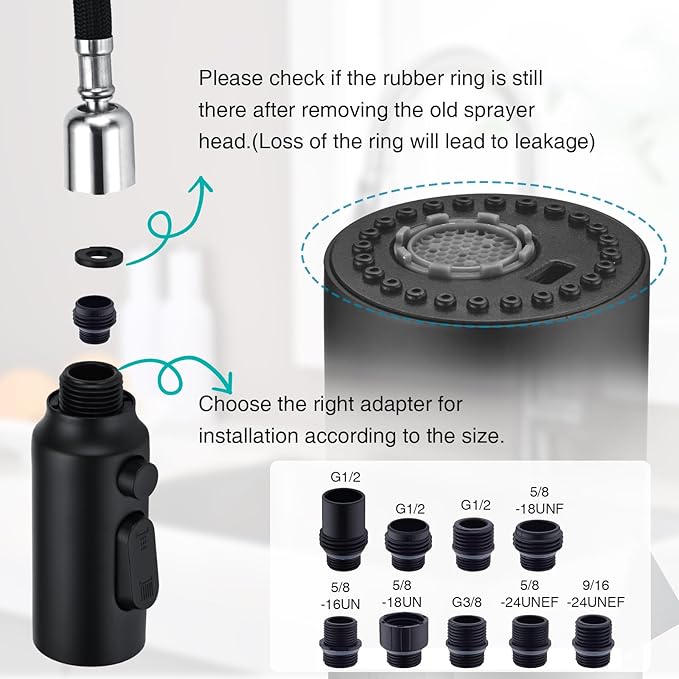 Please check if the rubber ring is still there after removing the old sprayer head.(Loss of the ring will lead to leakage)

Choose the right adapter for installation according to the size.

G1/2
G1/2
G1/2
5/8 -18UNF
5/8 -16UN
5/8 -18UN
G3/8
5/8 -24UNEF
9/16 -24UNEF