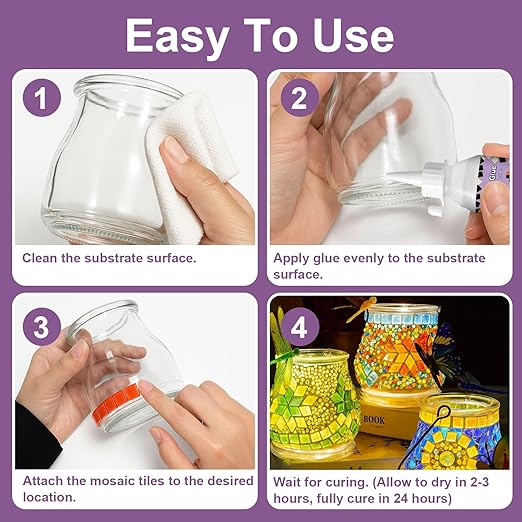 Easy To Use

1

Clean the substrate surface.

2

Glue

Apply glue evenly to the substrate surface.

3

Attach the mosaic tiles to the desired location.

4

BOOK

Wait for curing. (Allow to dry in 2-3 hours, fully cure in 24 hours)