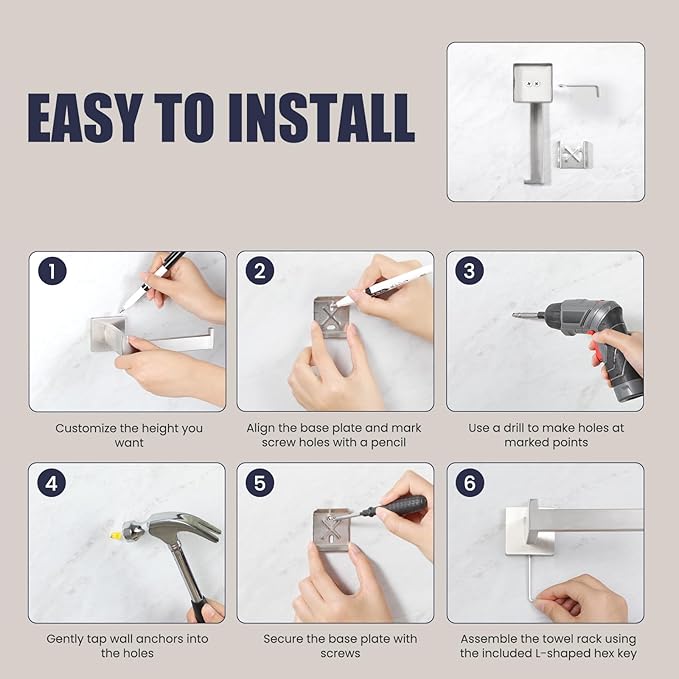 EASY TO INSTALL

1

Customize the height you want

2

Align the base plate and mark screw holes with a pencil

3

Use a drill to make holes at marked points

4

Gently tap wall anchors into the holes

5

Secure the base plate with screws

6

Assemble the towel rack using the included L-shaped hex key