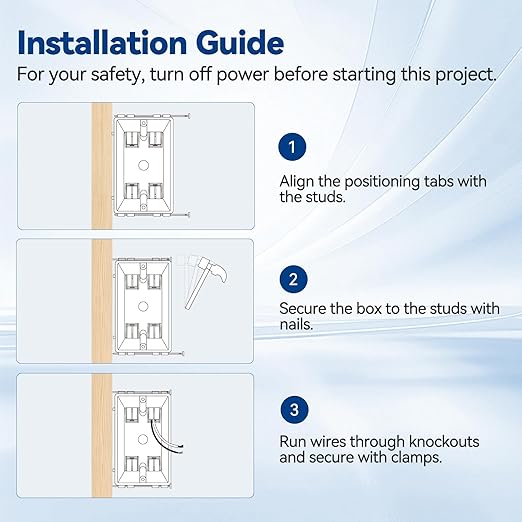 Installation Guide

For your safety, turn off power before starting this project.

1

Align the positioning tabs with the studs.

2

Secure the box to the studs with nails.

3

Run wires through knockouts and secure with clamps.