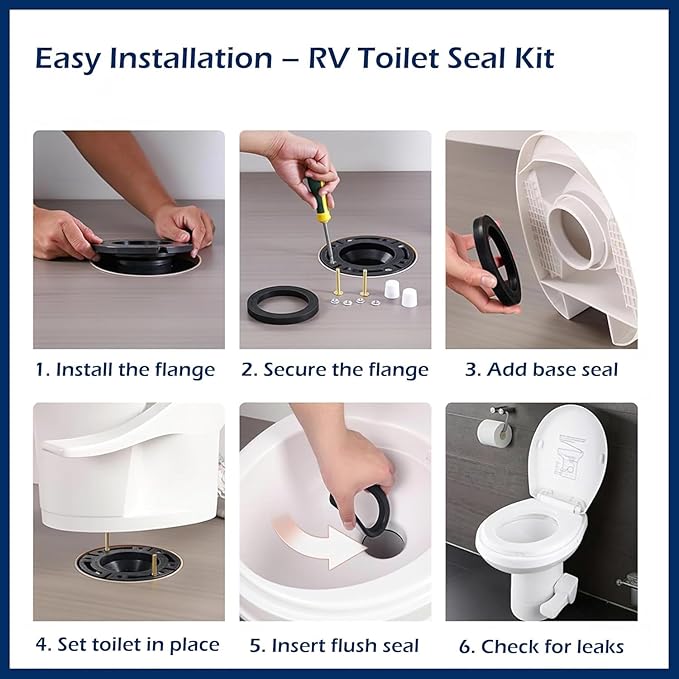 Easy Installation – RV Toilet Seal Kit

1. Install the flange

2. Secure the flange

3. Add base seal

4. Set toilet in place

5. Insert flush seal

6. Check for leaks