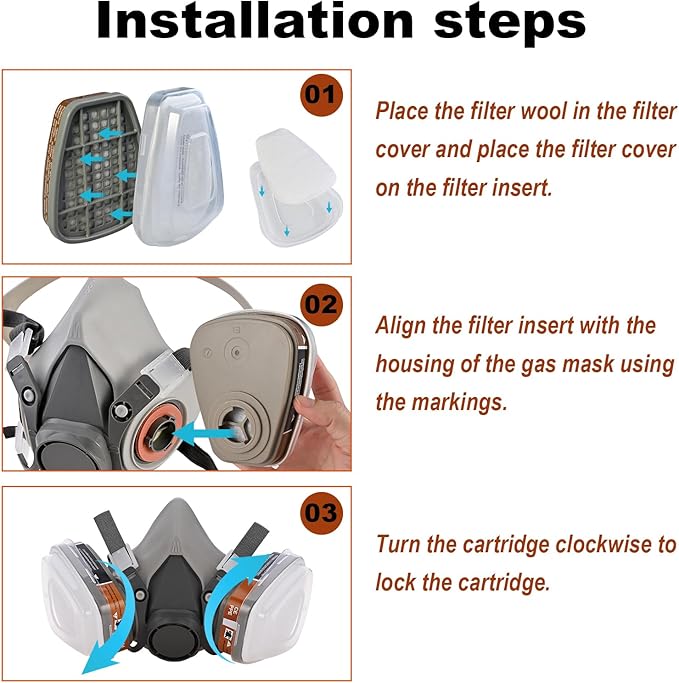 Installation steps

01

Place the filter wool in the filter cover and place the filter cover on the filter insert.

02

Align the filter insert with the housing of the gas mask using the markings.

03

Turn the cartridge clockwise to lock the cartridge.